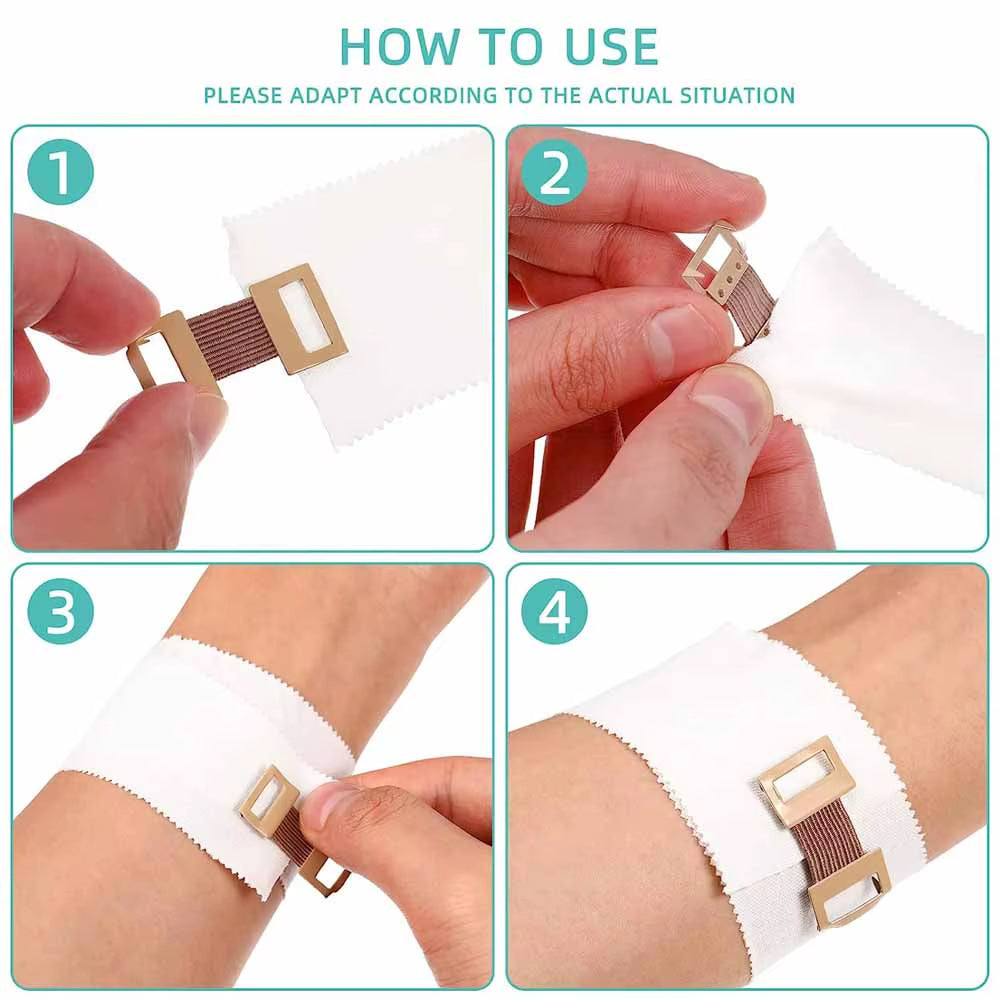 HOW TO USE
PLEASE ADAPT ACCORDING TO THE ACTUAL SITUATION

1

2

3

4